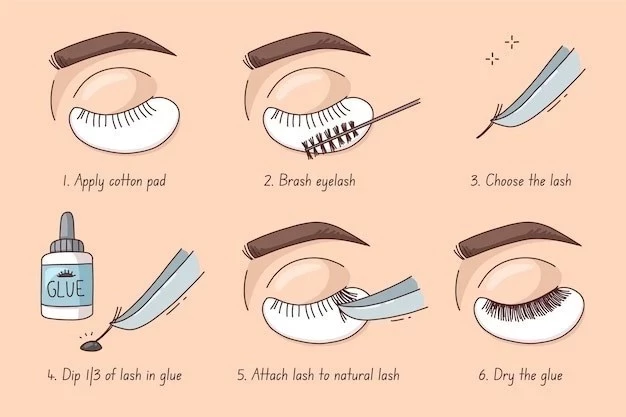 1. Apply cotton pad

2. Brash eyelash

3. Choose the lash

GLUE

4. Dip 1/3 of lash in glue

5. Attach lash to natural lash

6. Dry the glue